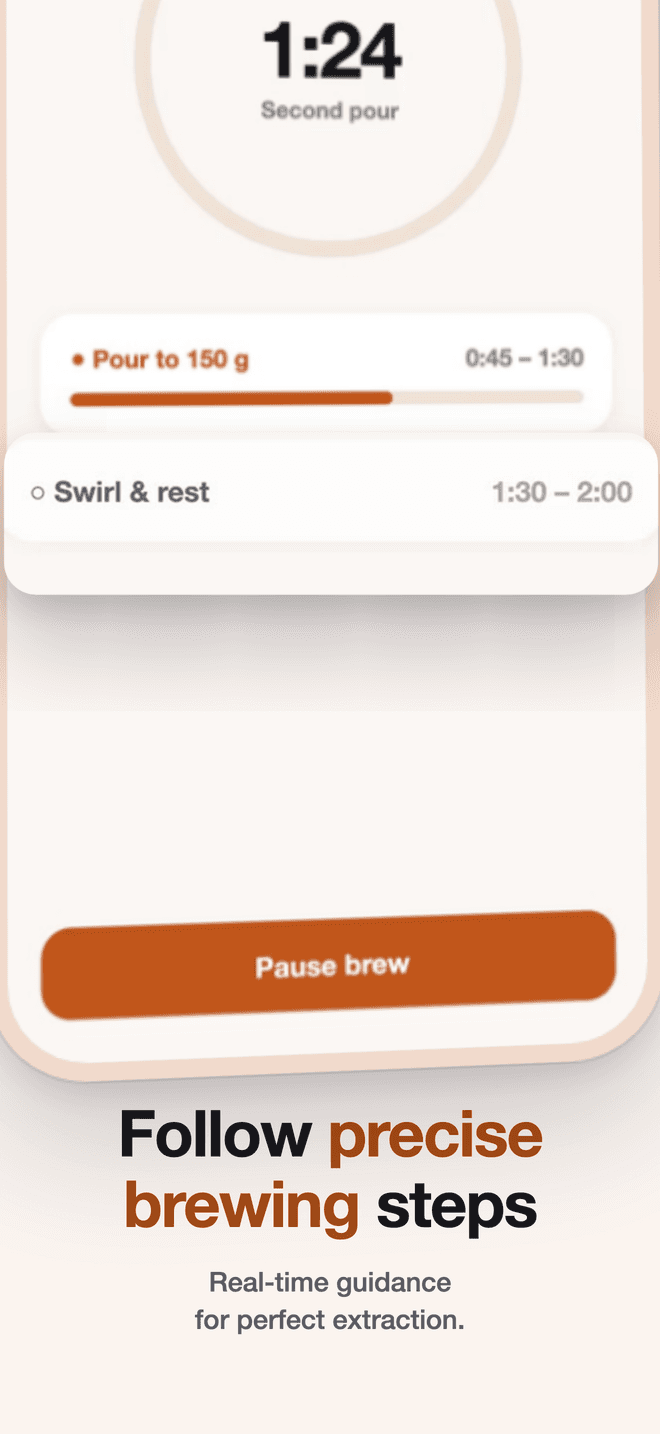 1:24
Second pour

Pour to 150 g 0:45 – 1:30

Swirl & rest 1:30 – 2:00

Pause brew

Follow precise brewing steps

Real-time guidance for perfect extraction.