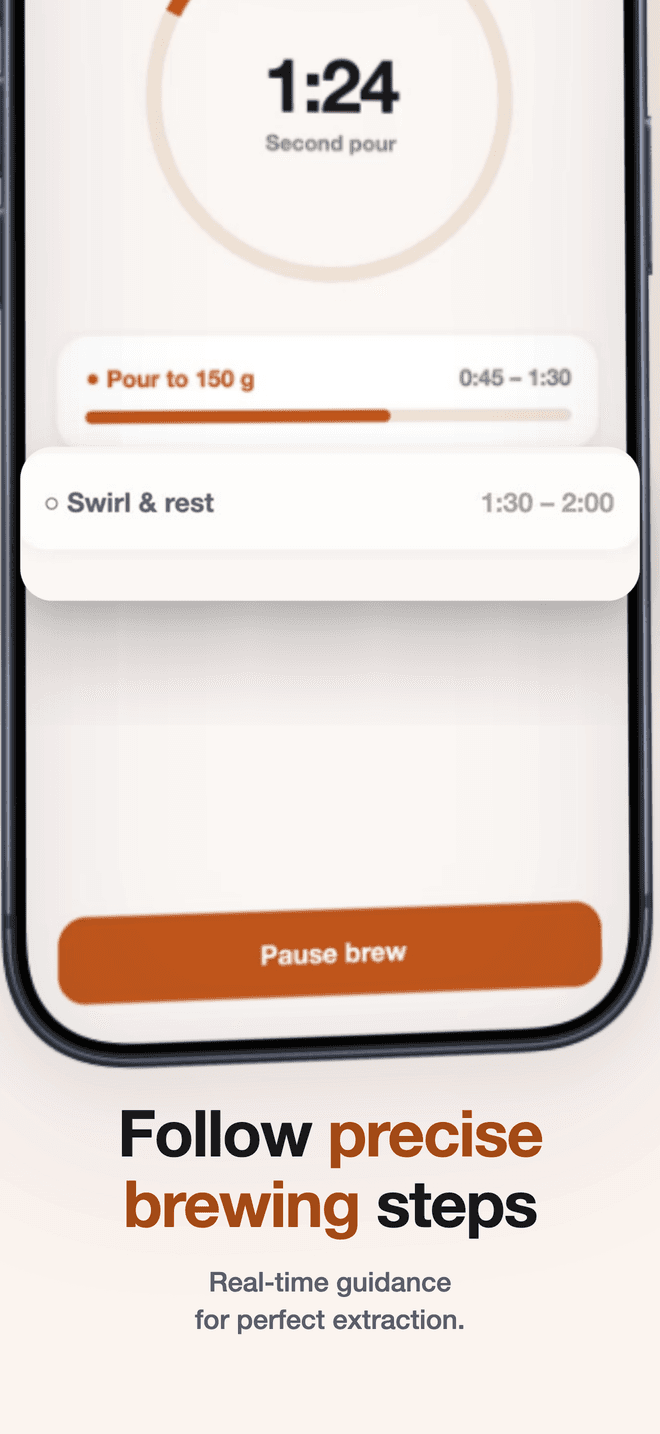 1:24
Second pour

Pour to 150 g 0:45 – 1:30

Swirl & rest 1:30 – 2:00

Pause brew

Follow precise brewing steps

Real-time guidance for perfect extraction.